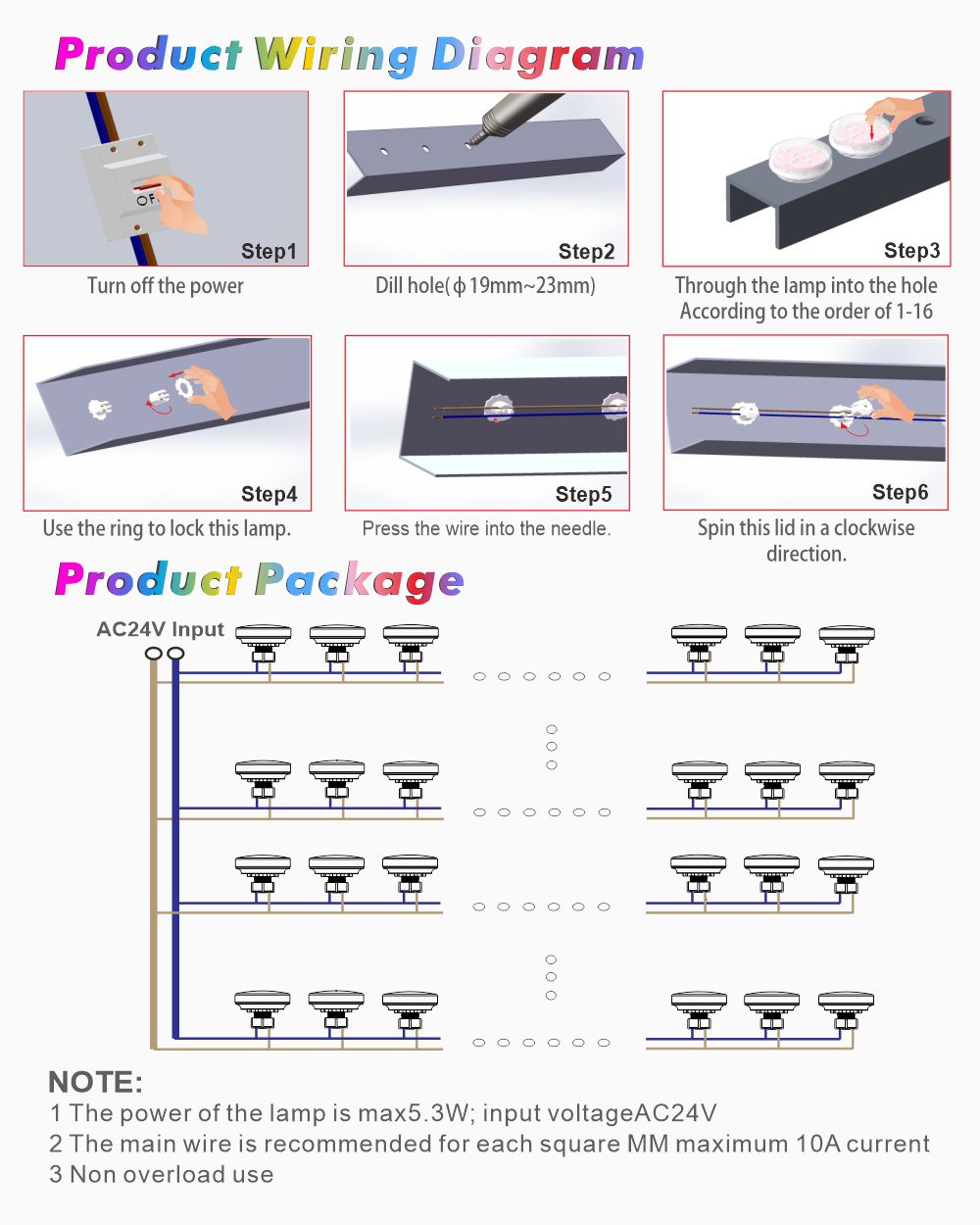 Product Wiring Diagram

OFF

Step1

Turn off the power

Step2

Dill hole(ϕ19mm~23mm)

Step3

Through the lamp into the hole According to the order of 1-16

Step4

Use the ring to lock this lamp.

Step5

Press the wire into the needle.

Step6

Spin this lid in a clockwise direction.

Product Package

AC24V Input

NOTE:

1 The power of the lamp is max5.3W; input voltageAC24V

2 The main wire is recommended for each square MM maximum 10A current

3 Non overload use